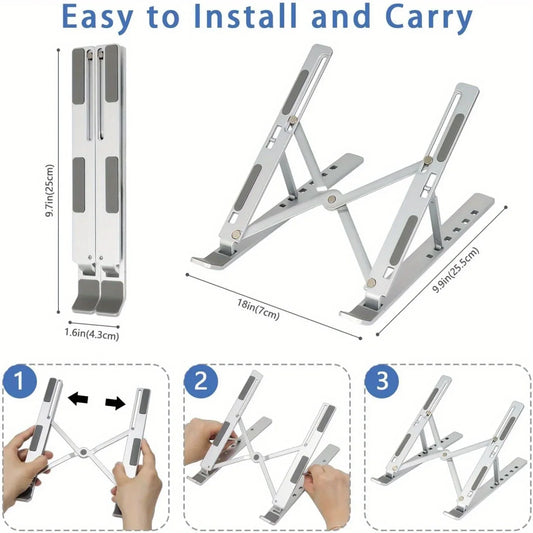 Easy to Install and Carry

9.7in(25cm)

1.6in(4.3cm)

18in(7cm)

9.9in(25.5cm)

1

2

3